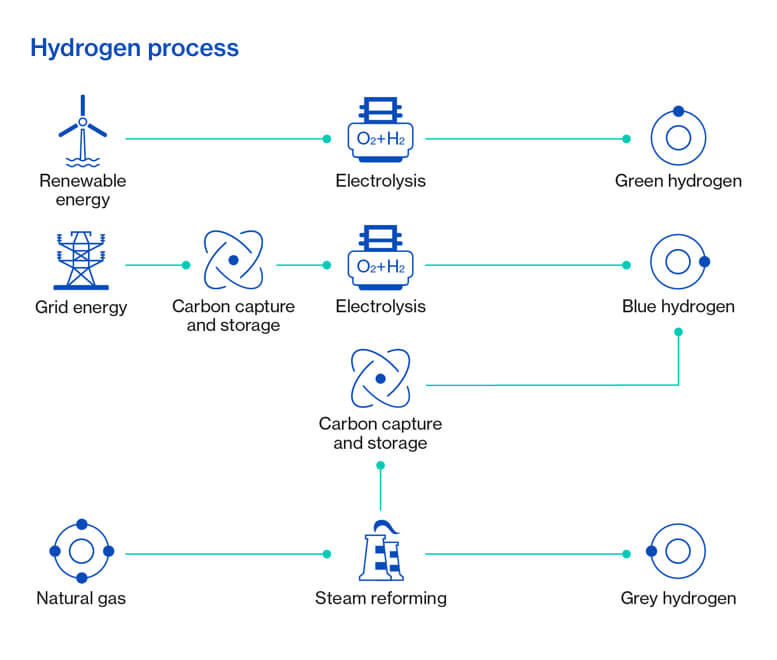 Hydrogen process

Renewable energy

$O_2+H_2$

Electrolysis

Green hydrogen

Grid energy

Carbon capture and storage

$O_2+H_2$

Electrolysis

Blue hydrogen

Carbon capture and storage

Natural gas

Steam reforming

Grey hydrogen