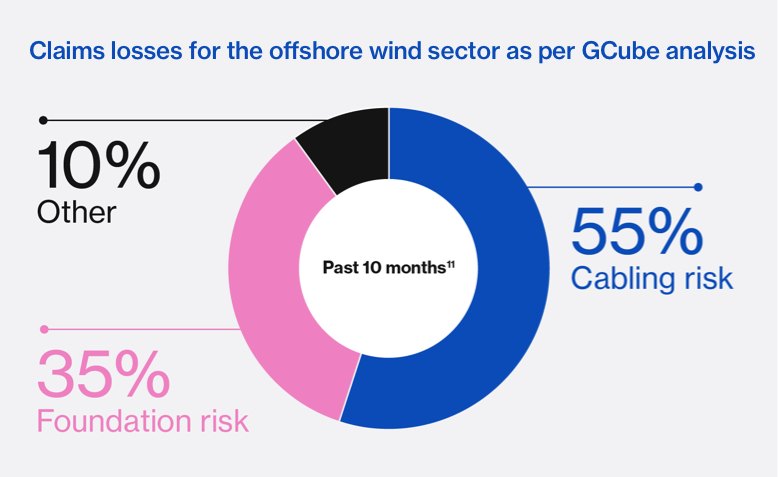 Claims losses for the offshore wind sector as per GCube analysis

10%
Other

Past 10 months$^{11}$

55%
Cabling risk

35%
Foundation risk